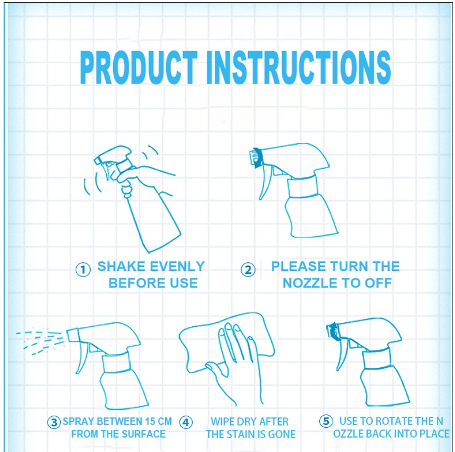 PRODUCT INSTRUCTIONS

① SHAKE EVENLY BEFORE USE

② PLEASE TURN THE NOZZLE TO OFF

③ SPRAY BETWEEN 15 CM FROM THE SURFACE

④ WIPE DRY AFTER THE STAIN IS GONE

⑤ USE TO ROTATE THE N OZZLE BACK INTO PLACE