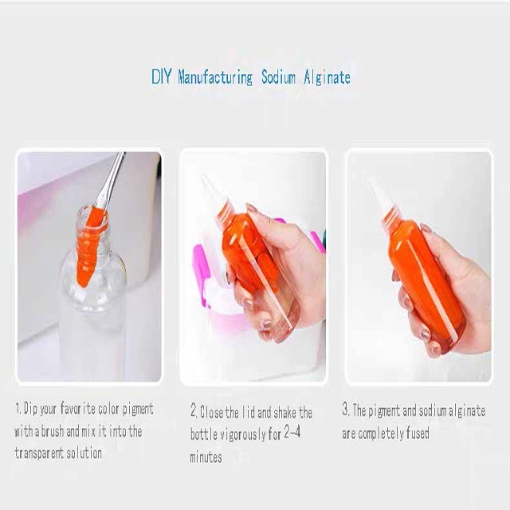 DIY Manufacturing Sodium Alginate

1. Dip your favorite color pigment with a brush and mix it into the transparent solution

2. Close the lid and shake the bottle vigorously for 2-4 minutes

3. The pigment and sodium alginate are completely fused